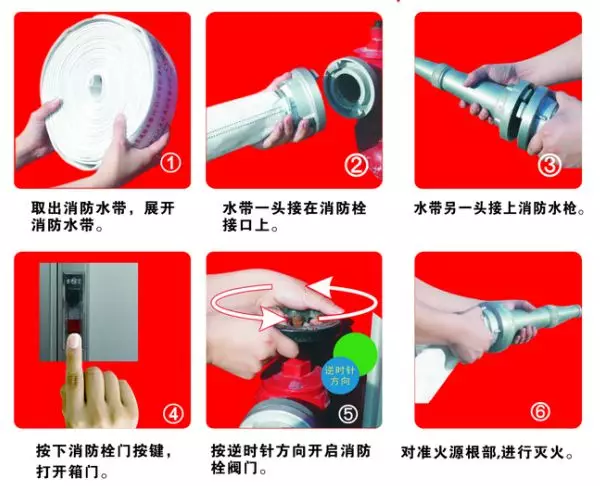 ①

取出消防水带，展开消防水带。

②

水带一头接在消防栓接口上。

③

水带另一头接上消防水枪。

④

按下消防栓门按键，打开箱门。

逆时针方向

⑤

按逆时针方向开启消防栓阀门。

⑥

对准火源根部,进行灭火。